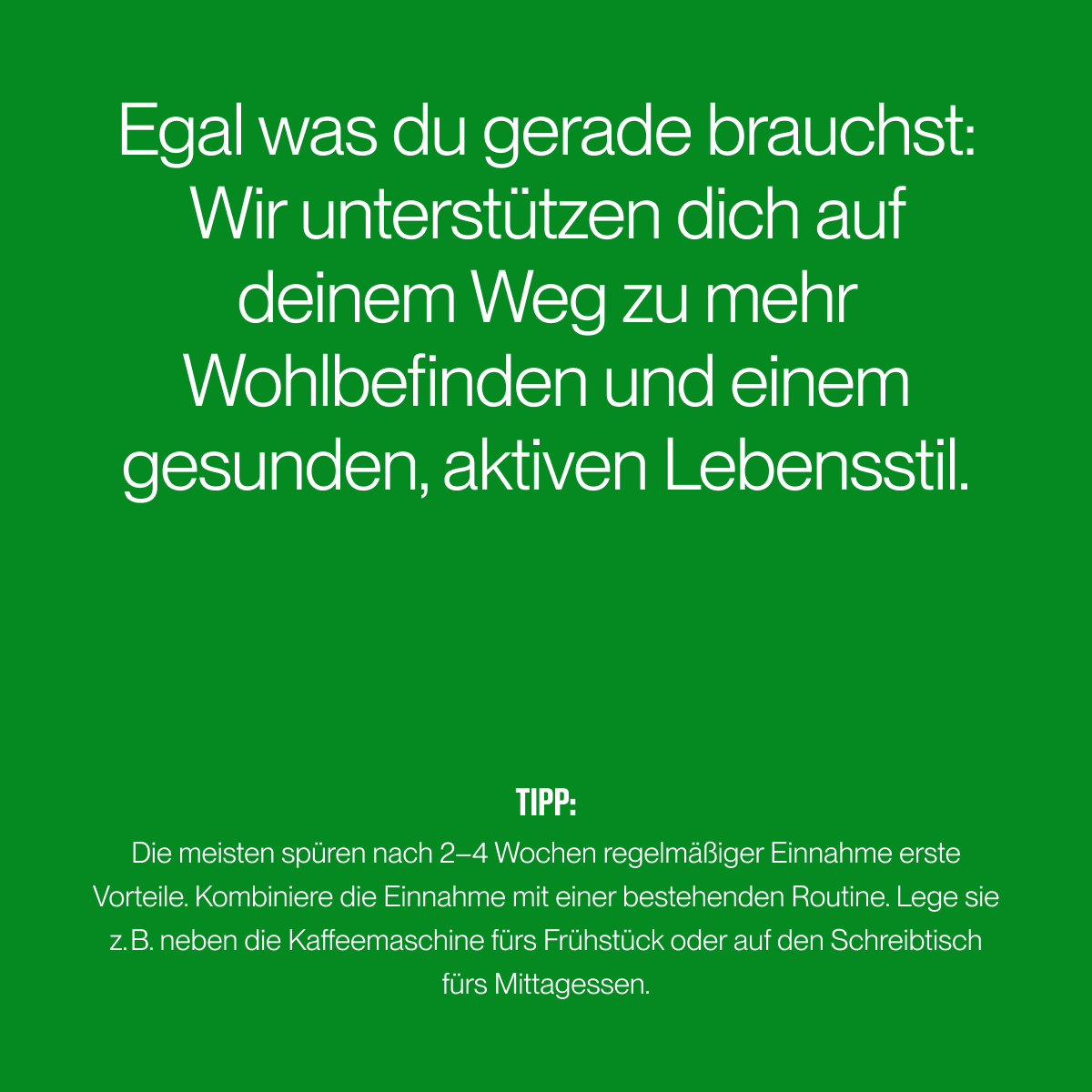 Egal was du gerade brauchst: Wir unterstützen dich auf deinem Weg zu mehr Wohlbefinden und einem gesunden, aktiven Lebensstil.

TIPP:

Die meisten spüren nach 2–4 Wochen regelmäßiger Einnahme erste Vorteile. Kombiniere die Einnahme mit einer bestehenden Routine. Lege sie z. B. neben die Kaffeemaschine fürs Frühstück oder auf den Schreibtisch fürs Mittagessen.